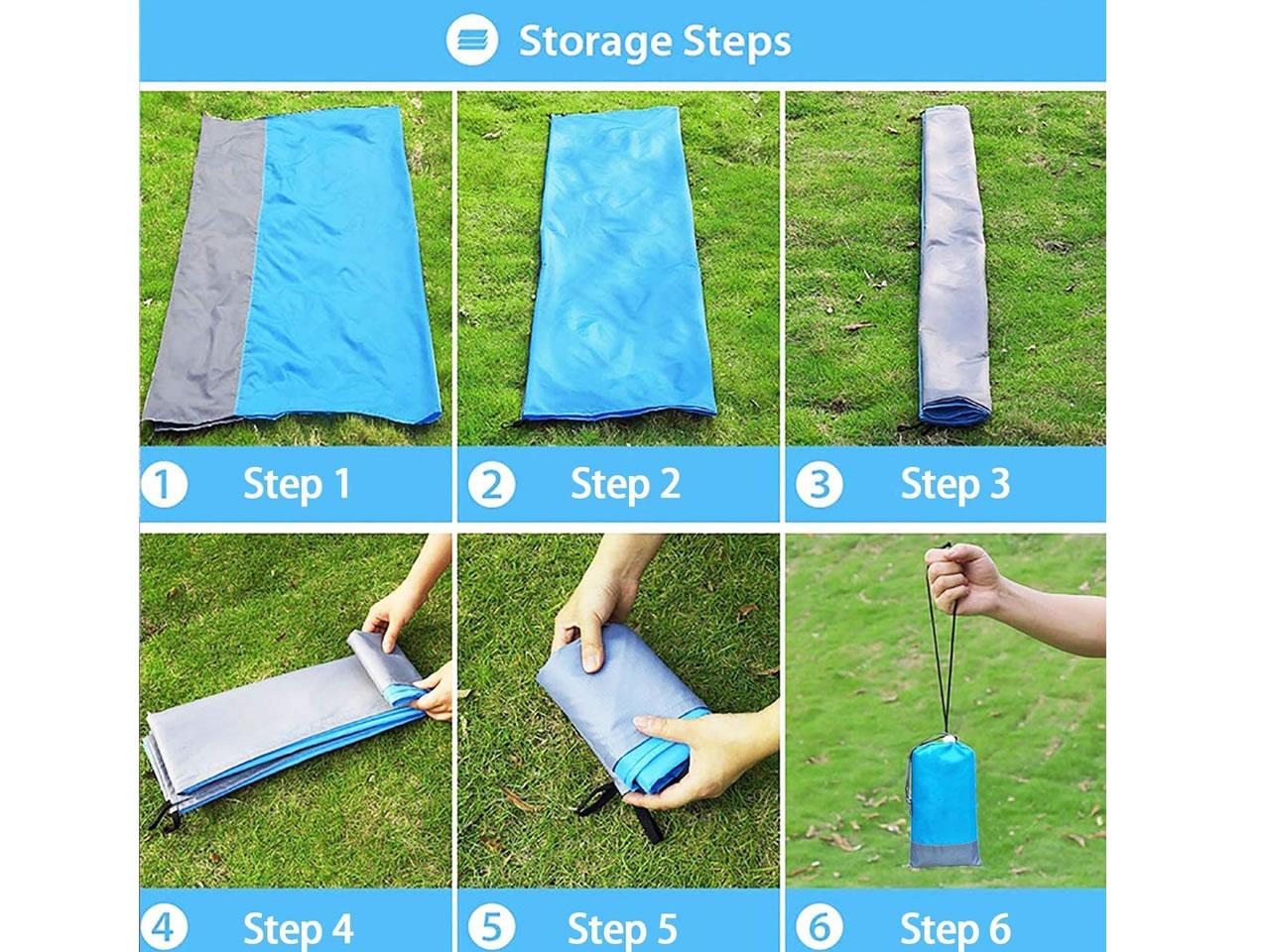 Storage Steps

1 Step 1

2 Step 2

3 Step 3

4 Step 4

5 Step 5

6 Step 6